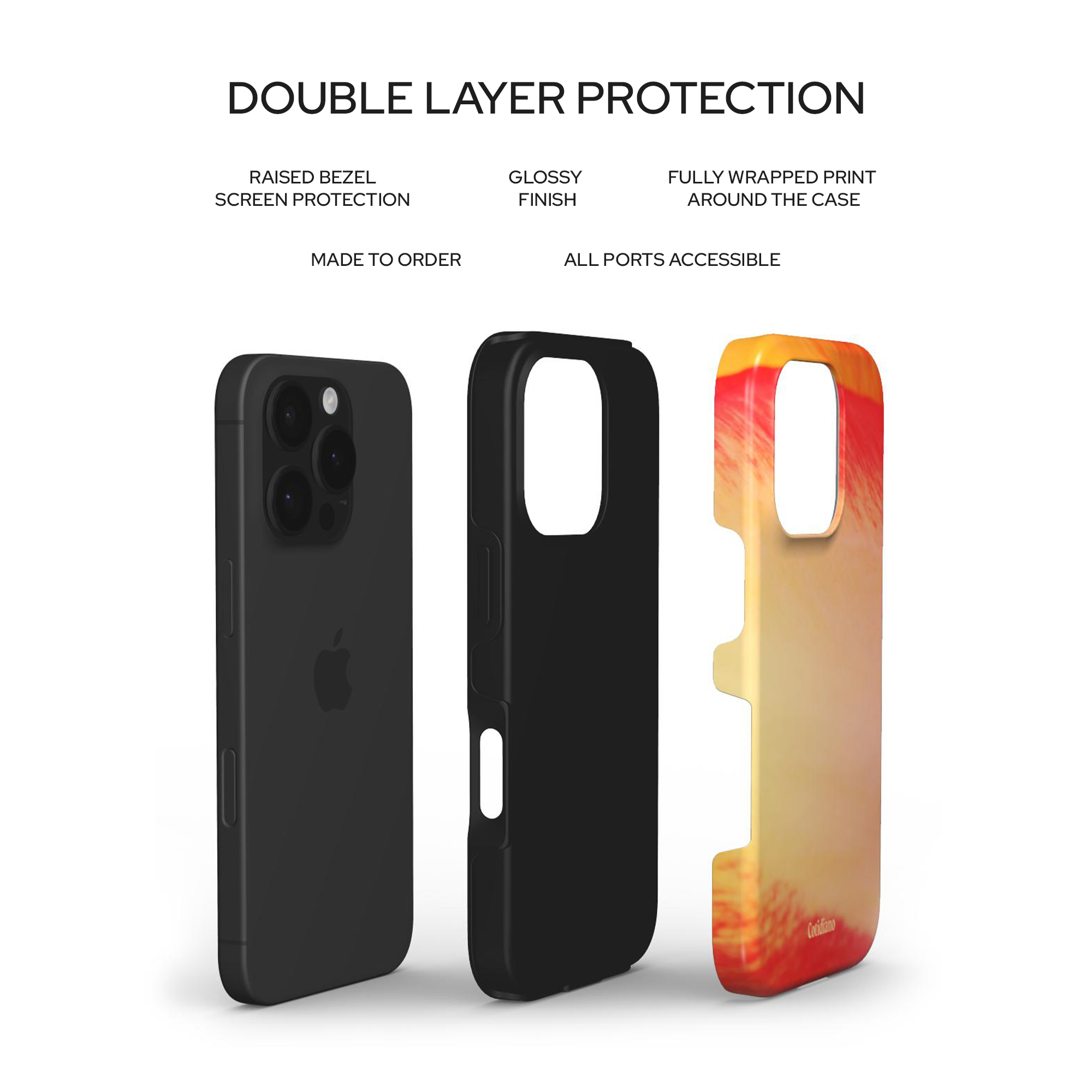 DOUBLE LAYER PROTECTION

RAISED BEZEL
SCREEN PROTECTION

GLOSSY
FINISH

FULLY WRAPPED PRINT
AROUND THE CASE

MADE TO ORDER

ALL PORTS ACCESSIBLE

Cotidiano